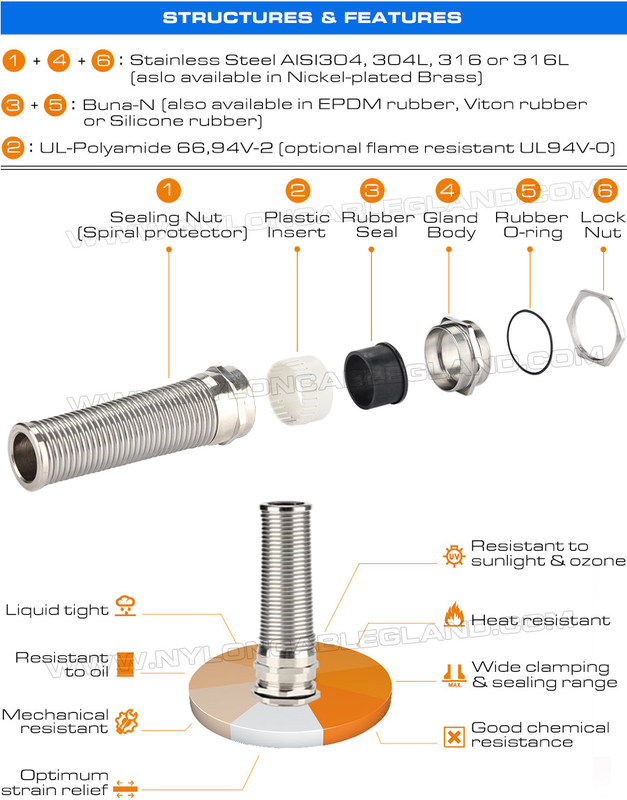 STRUCTURES & FEATURES

1 + 4 + 6 : Stainless Steel AISI304, 304L, 316 or 316L (aslo available in Nickel-plated Brass)

3 + 5 : Buna-N (also available in EPDM rubber, Viton rubber or Silicone rubber)

2 : UL-Polyamide 66,94V-2 (optional flame resistant UL94V-0)

1 Sealing Nut (Spiral protector)

2 Plastic Insert

3 Rubber Seal

4 Gland Body

5 Rubber O-ring

6 Lock Nut

WWW.NYLONCABLEGLAND.COM

WWW.NYLONCABLEGLAND.COM

Liquid tight

Resistant to oil

Mechanical resistant

Optimum strain relief

UV

Resistant to sunlight & ozone

Heat resistant

MAX.

Wide clamping & sealing range

Good chemical resistance

WWW.NYLONCABLEGLAND.COM